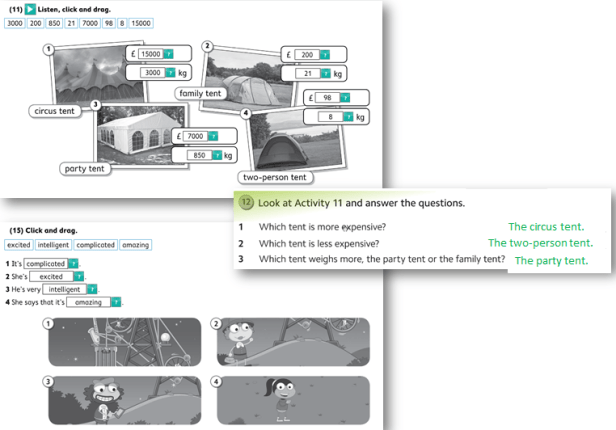 (11) Listen, click and drag.

3000 200 850 21 7000 98 8 15000

1
£ 15000 ?
3000 ? kg
circus tent

2
£ 200 ?
21 ? kg
family tent

3
£ 7000 ?
850 ? kg
party tent

4
£ 98 ?
8 ? kg
two-person tent

12 Look at Activity 11 and answer the questions.

1 Which tent is more expensive? The circus tent.
2 Which tent is less expensive? The two-person tent.
3 Which tent weighs more, the party tent or the family tent? The party tent.

(15) Click and drag.

excited intelligent complicated amazing

1 It's complicated ?.
2 She's excited ?.
3 He's very intelligent ?.
4 She says that it's amazing ?.

1
2
3
4