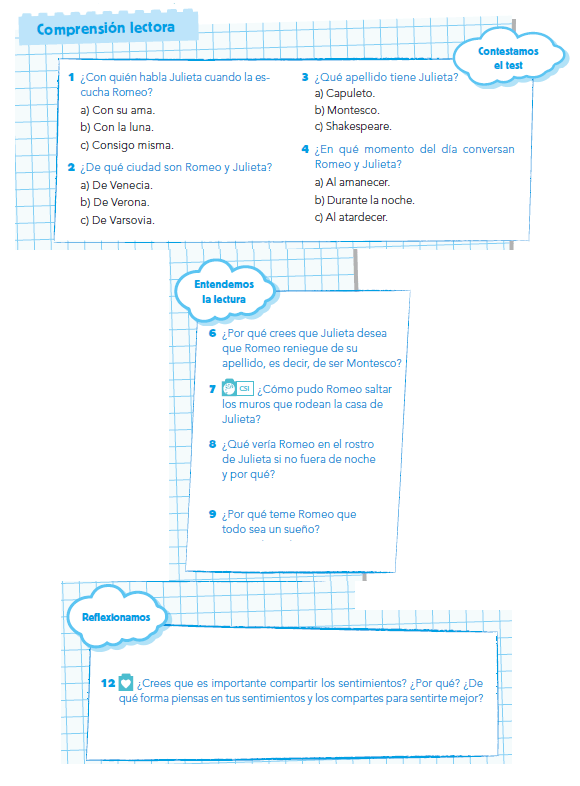 Comprensión lectora

Contestamos el test

1 ¿Con quién habla Julieta cuando la escucha Romeo?
a) Con su ama.
b) Con la luna.
c) Consigo misma.

2 ¿De qué ciudad son Romeo y Julieta?
a) De Venecia.
b) De Verona.
c) De Varsovia.

3 ¿Qué apellido tiene Julieta?
a) Capuleto.
b) Montesco.
c) Shakespeare.

4 ¿En qué momento del día conversan Romeo y Julieta?
a) Al amanecer.
b) Durante la noche.
c) Al atardecer.

Entendemos la lectura

6 ¿Por qué crees que Julieta desea que Romeo reniegue de su apellido, es decir, de ser Montesco?

7 CSI ¿Cómo pudo Romeo saltar los muros que rodean la casa de Julieta?

8 ¿Qué vería Romeo en el rostro de Julieta si no fuera de noche y por qué?

9 ¿Por qué teme Romeo que todo sea un sueño?

Reflexionamos

12 ¿Crees que es importante compartir los sentimientos? ¿Por qué? ¿De qué forma piensas en tus sentimientos y los compartes para sentirte mejor?